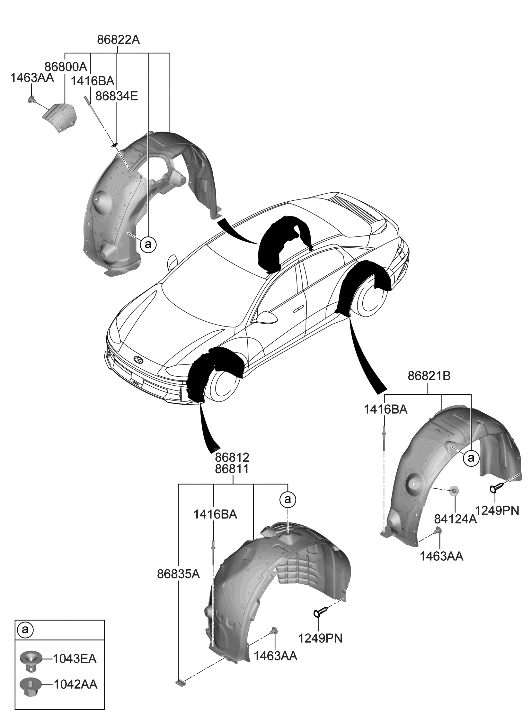 86822A
86800A
1463AA
1416BA
86834E
a
86821B
1416BA
a
84124A
1249PN
1463AA
86812
86811
1416BA
a
86835A
1249PN
1463AA
a
1043EA
1042AA