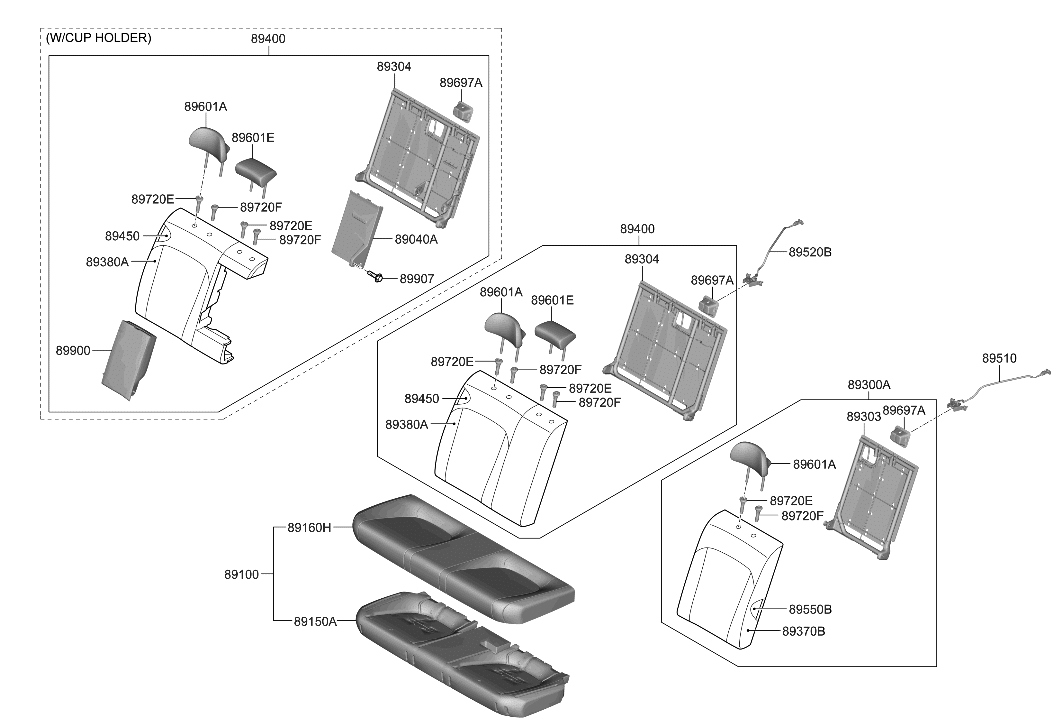 (W/CUP HOLDER)
89400
89304
89697A
89601A
89601E
89720E
89720F
89720E
89720F
89450
89380A
89040A
89907
89900

89400
89304
89697A
89520B
89601A
89601E
89720E
89720F
89720E
89720F
89450
89380A

89510
89300A
89303
89697A
89601A
89720E
89720F
89550B
89370B

89160H
89100
89150A