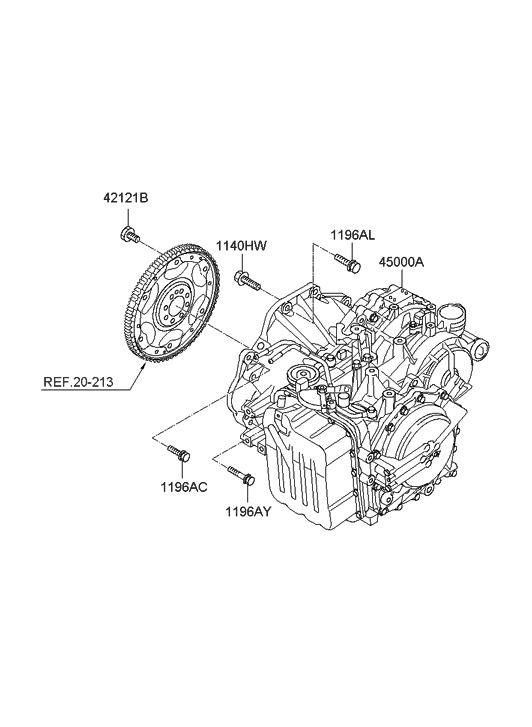 42121B

1140HW

1196AL

45000A

REF.20-213

1196AC

1196AY