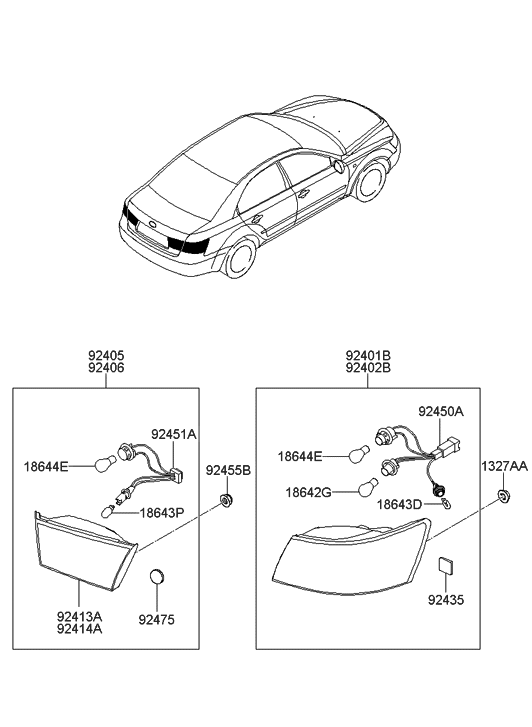 92405
92406

92451A
18644E
92455B
18643P
92413A
92414A
92475

92401B
92402B

92450A
18644E
1327AA
18642G
18643D
92435