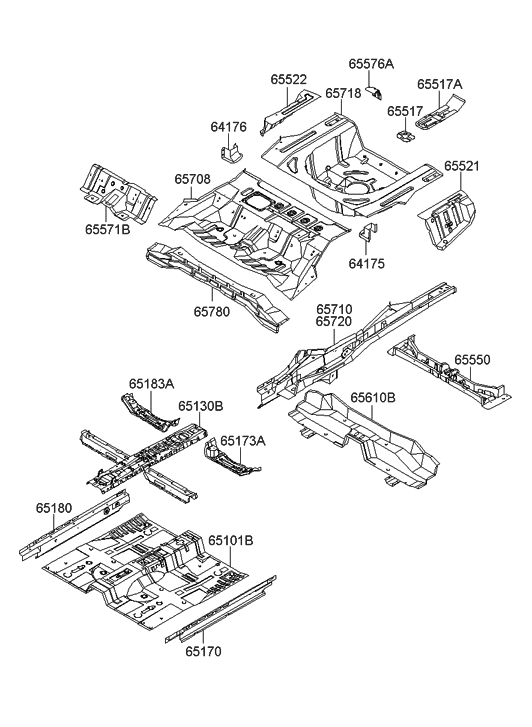 65576A
65522
65718
65517A
65517
64176
65521
65708
65571B
64175
65780
65710
65720
65550
65183A
65130B
65610B
65173A
65180
65101B
65170