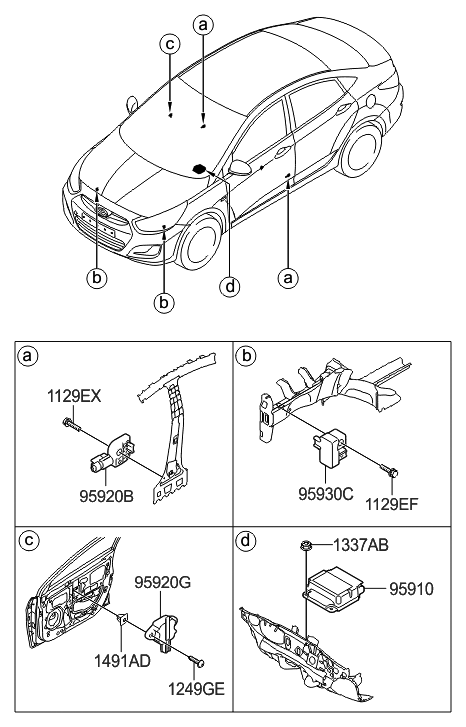 c
a
b
b
d
a

a
1129EX
95920B

b
95930C
1129EF

c
95920G
1491AD
1249GE

d
1337AB
95910