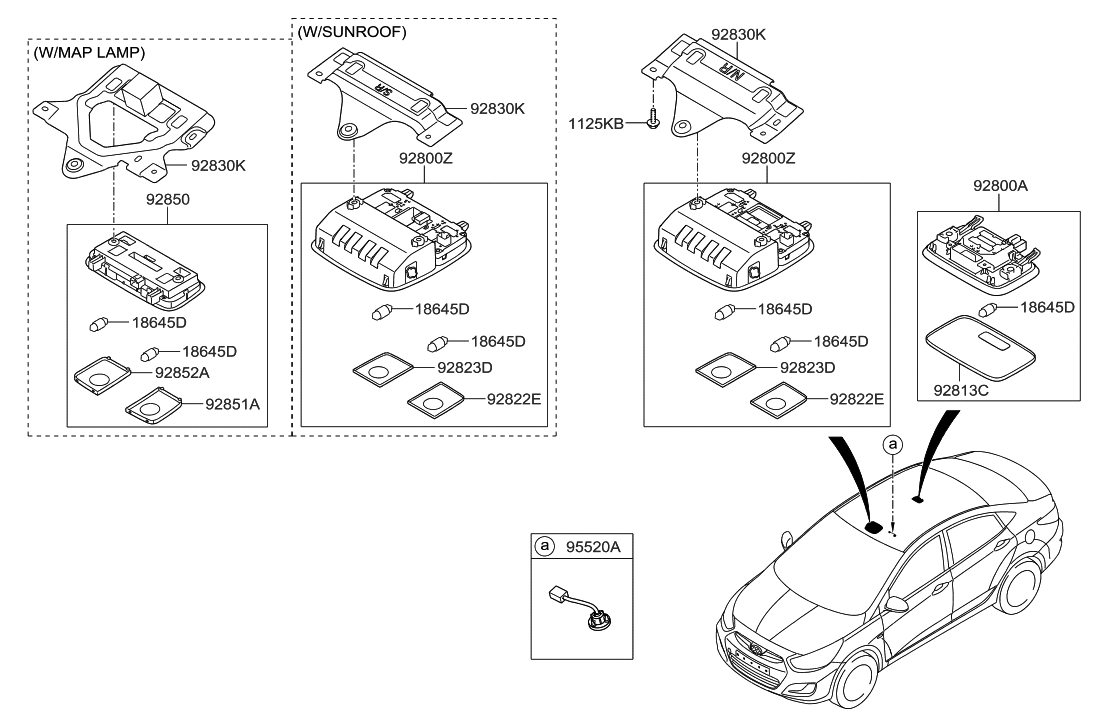 (W/MAP LAMP)
92830K
92850
18645D
18645D
92852A
92851A
(W/SUNROOF)
S/R
92830K
92800Z
18645D
18645D
92823D
92822E
92830K
N/R
1125KB
92800Z
18645D
18645D
92823D
92822E
92800A
18645D
92813C
a
a 95520A