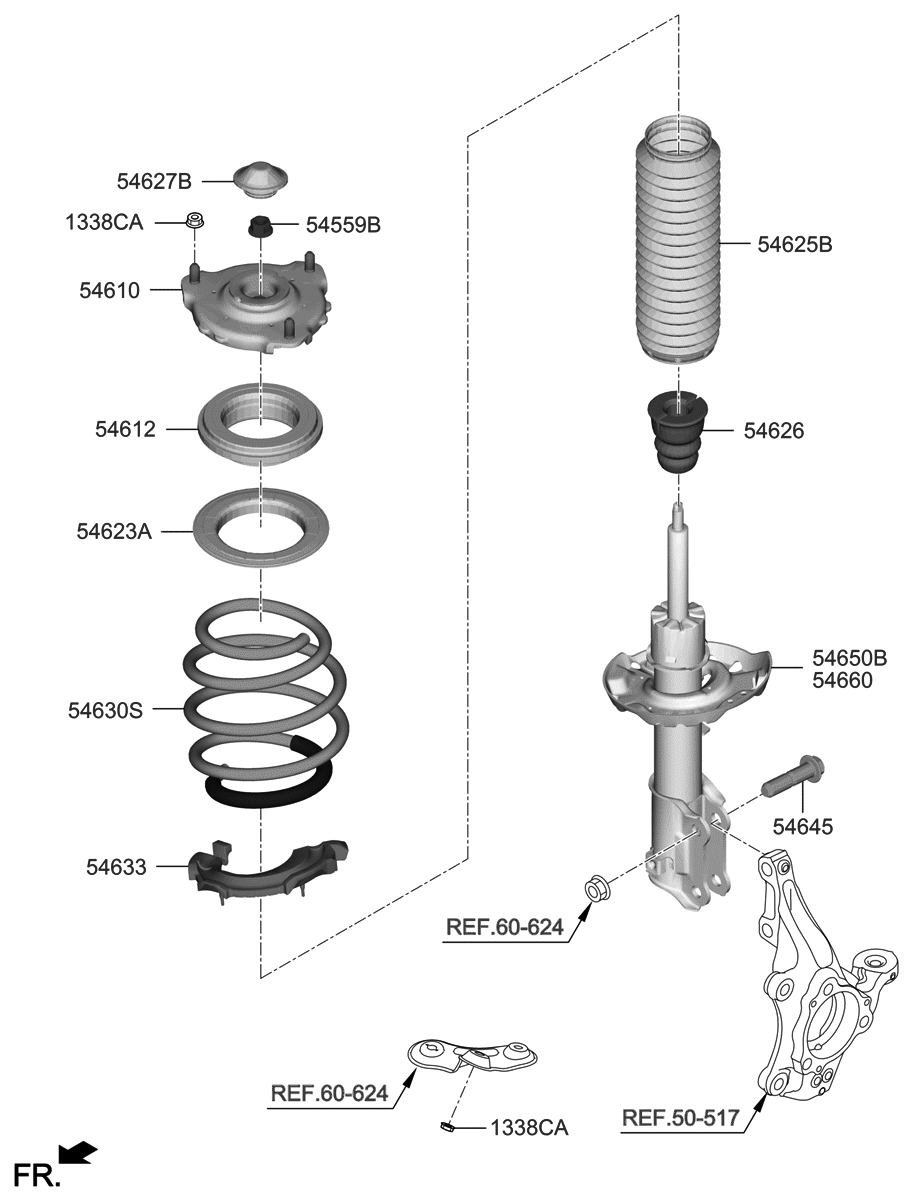 54627B
1338CA
54559B
54610
54612
54623A
54630S
54633
54625B
54626
54650B
54660
54645
REF.60-624
REF.60-624
1338CA
REF.50-517
FR.