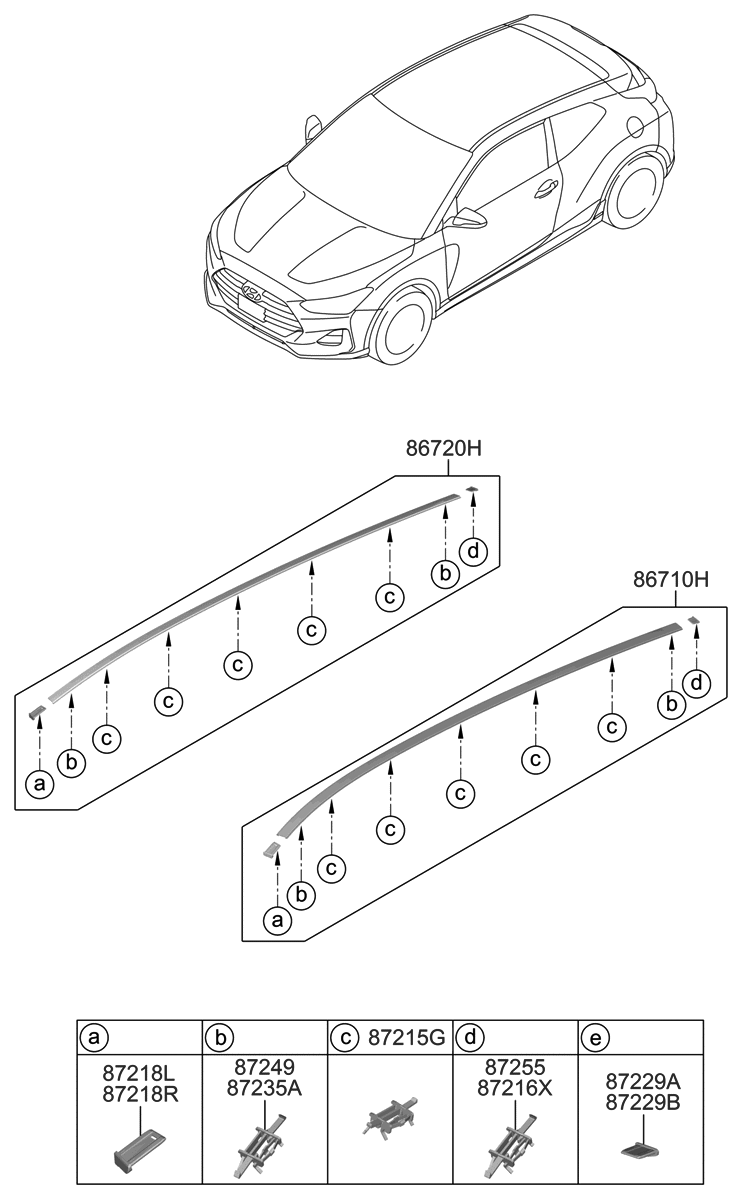 86720H

d
b
c
c
c
c
c
b
a

86710H

d
b
c
c
c
c
c
b
a

| a | b | c 87215G | d | e |
|---|---|---|---|---|
| 87218L 87218R | 87249 87235A | | 87255 87216X | 87229A 87229B |