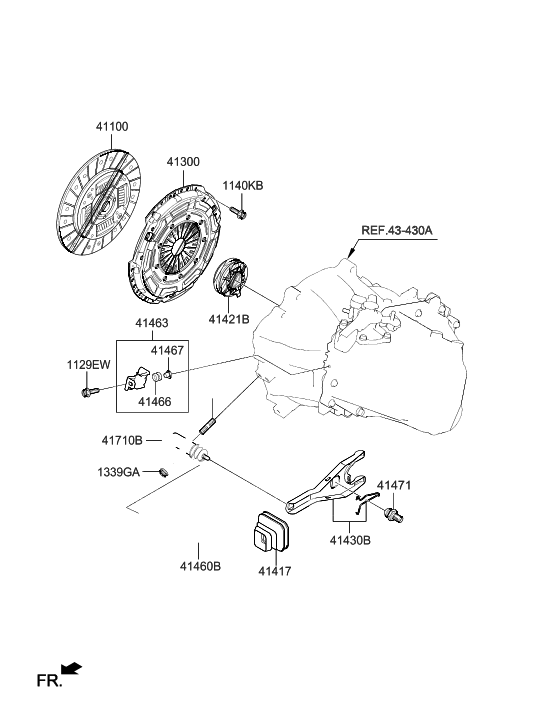 41100
41300
1140KB
REF.43-430A
41421B
41463
41467
1129EW
41466
41710B
1339GA
41471
41430B
41460B
41417
FR.