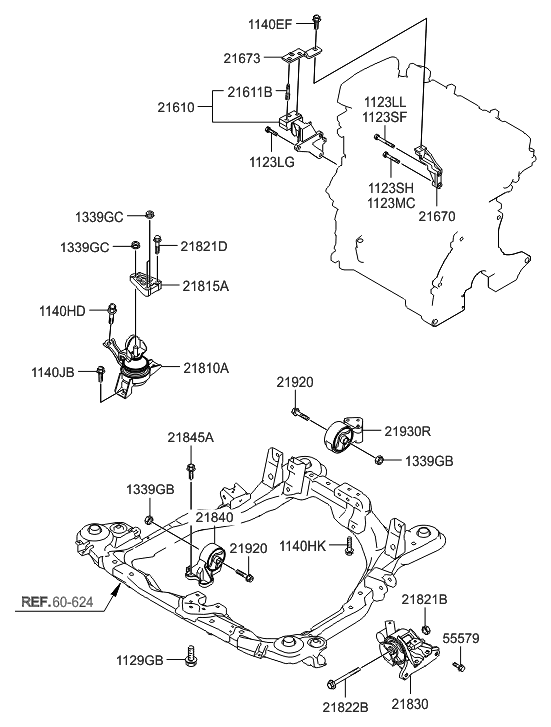 1140EF
21673
21611B
21610
1123LL
1123SF
1123LG
1123SH
1123MC
21670
1339GC
1339GC
21821D
21815A
1140HD
1140JB
21810A
21920
21930R
1339GB
21845A
1339GB
21840
21920
1140HK
REF.60-624
21821B
55579
1129GB
21822B
21830