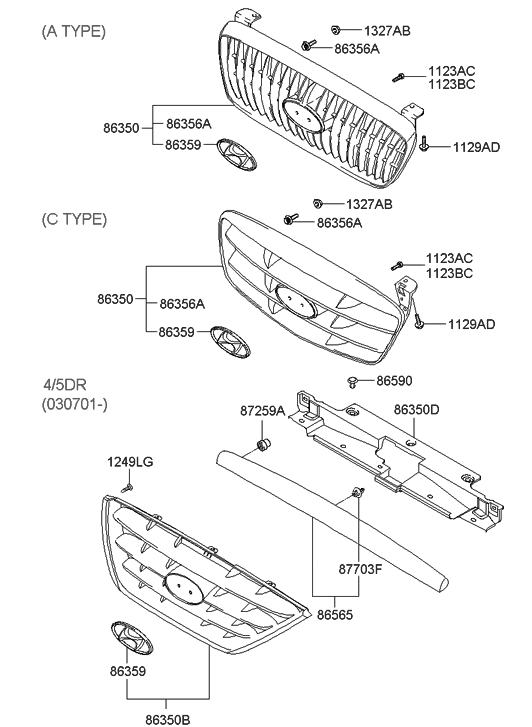 (A TYPE)

1327AB
86356A
1123AC
1123BC
86350
86356A
86359
1129AD

(C TYPE)

1327AB
86356A
1123AC
1123BC
86350
86356A
86359
1129AD

4/5DR
(030701-)

86590
87259A
86350D
1249LG
87703F
86565
86359
86350B