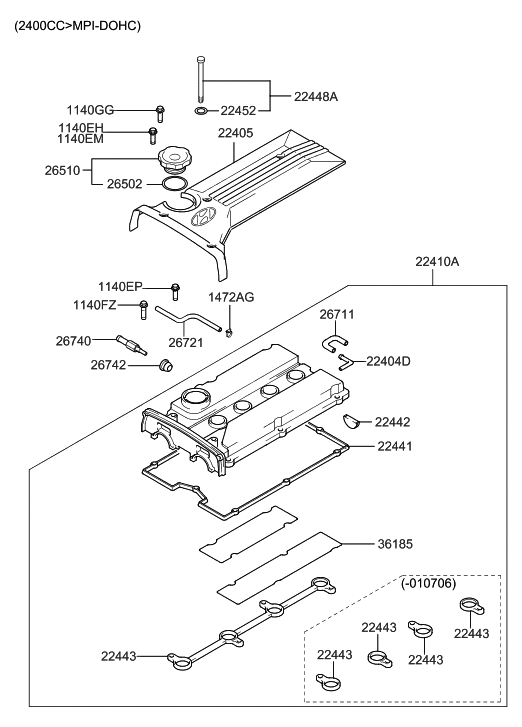 (2400CC>MPI-DOHC)

22448A
1140GG
22452
1140EH
1140EM
22405
26510
26502
22410A
1140EP
1472AG
1140FZ
26711
26740
26721
22404D
26742
22442
22441
36185
(-010706)
22443
22443
22443
22443
22443