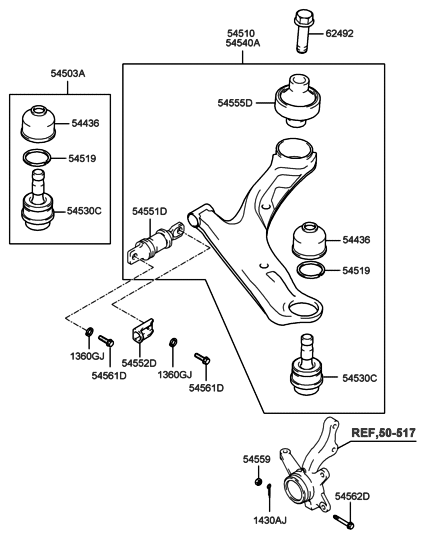 54510
54540A

62492

54503A

54436

54519

54530C

54555D

54551D

54436

54519

1360GJ

54561D

54552D

1360GJ

54561D

54530C

REF,50-517

54559

1430AJ

54562D