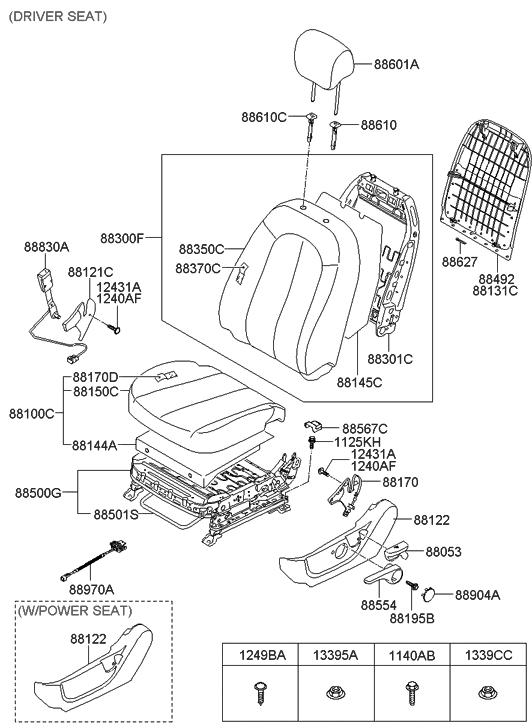 (DRIVER SEAT)

88601A

88610C

88610

88300F

88350C

88370C

88830A

88121C

12431A
1240AF

88627

88492
88131C

88301C

88145C

88170D

88150C

88100C

88144A

88567C

1125KH

12431A
1240AF

88170

88500G

88501S

88122

88053

88970A

88554

88195B

88904A

(W/POWER SEAT)

88122

| 1249BA | 13395A | 1140AB | 1339CC |
|---|---|---|---|
| | | | |