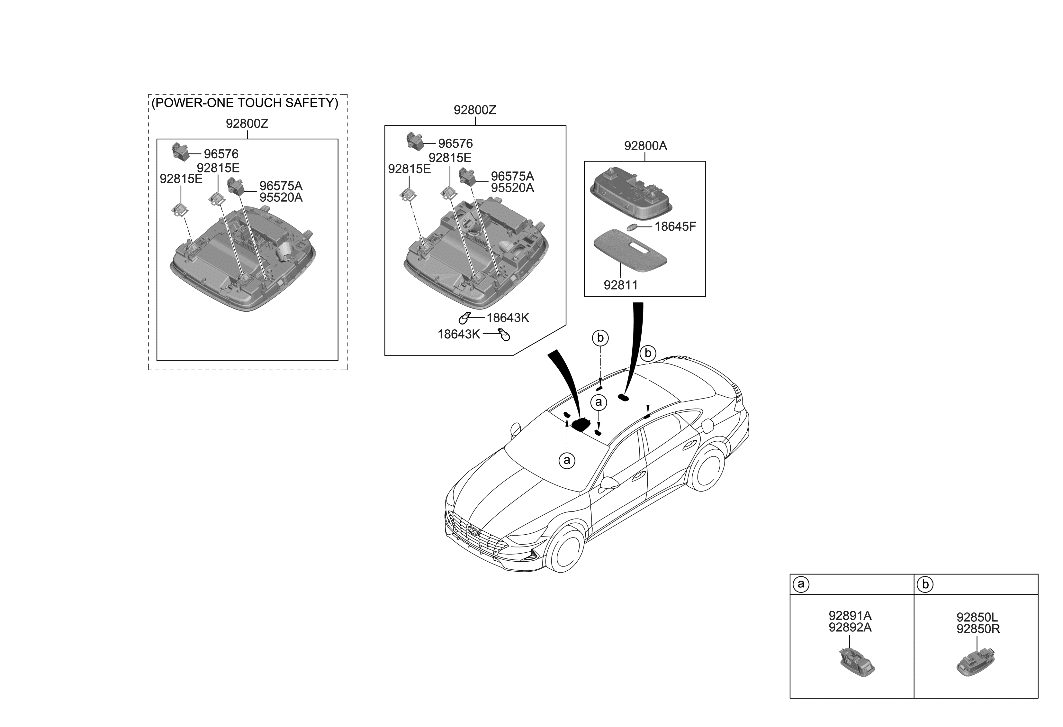 (POWER-ONE TOUCH SAFETY)
92800Z
96576
92815E
92815E
96575A
95520A

92800Z
96576
92815E
92815E
96575A
95520A
18643K
18643K

92800A
18645F
92811

b
b
a
a

| a | b |
|---|---|
| 92891A 92892A | 92850L 92850R |