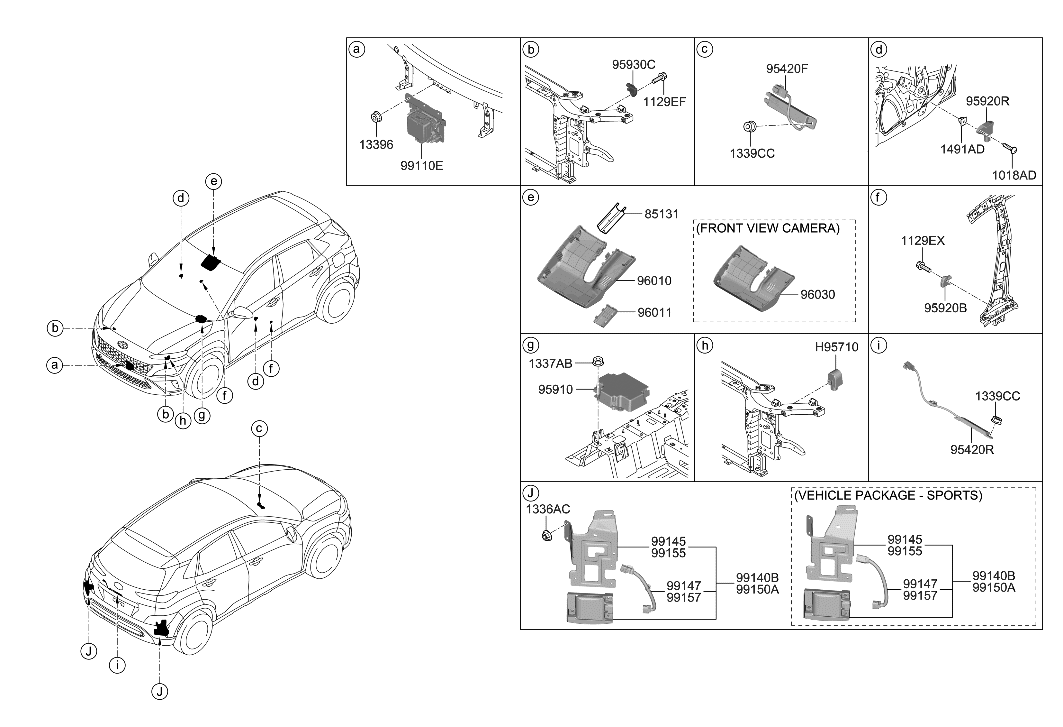 d
e
b
a
b
h
g
f
d
f
c
J
i
J

a
13396
99110E

b
95930C
1129EF

c
95420F
1339CC

d
95920R
1491AD
1018AD

e
85131
96010
96011
(FRONT VIEW CAMERA)
96030

f
1129EX
95920B

g
1337AB
95910

h
H95710

i
1339CC
95420R

J
1336AC
99145
99155
99147
99157
99140B
99150A
(VEHICLE PACKAGE - SPORTS)
99145
99155
99147
99157
99140B
99150A