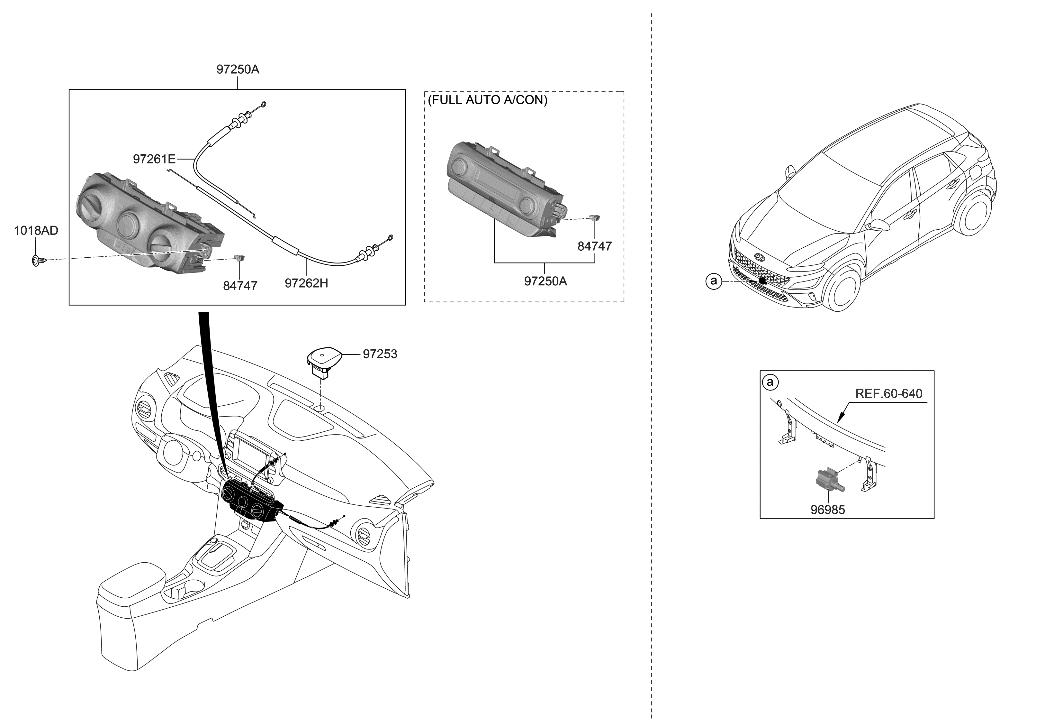 97250A
97261E
1018AD
84747
97262H
(FULL AUTO A/CON)
84747
97250A
97253
a
a
REF.60-640
96985