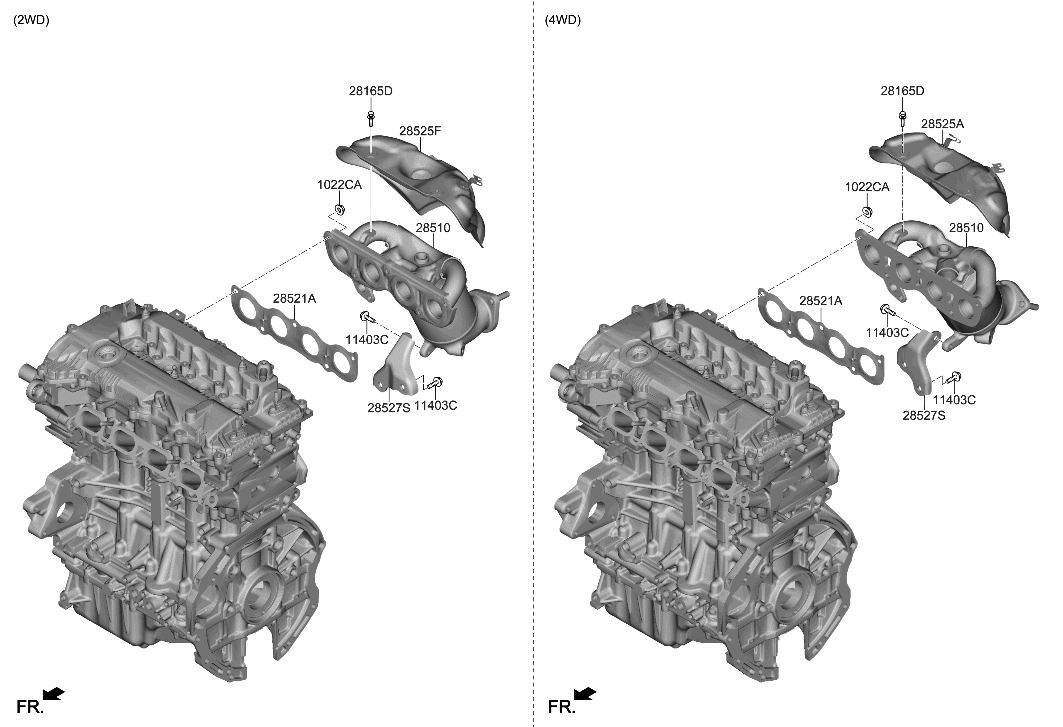 (2WD)

28165D
28525F
1022CA
28510
28521A
11403C
28527S
11403C

FR.

(4WD)

28165D
28525A
1022CA
28510
28521A
11403C
28527S
11403C

FR.