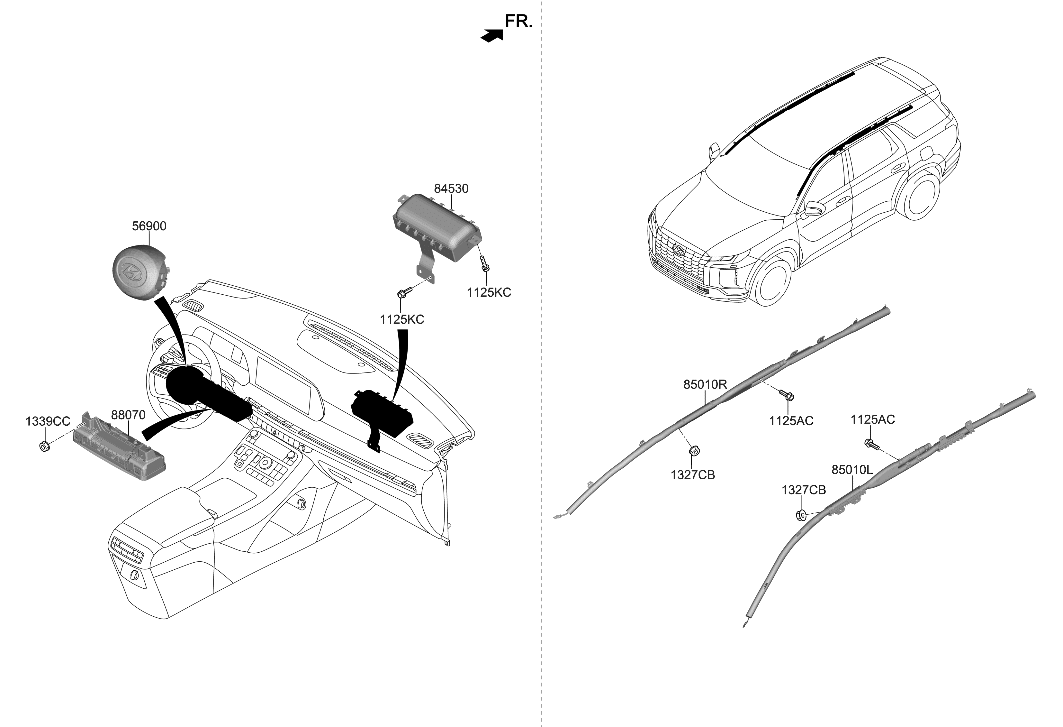 FR.

84530

56900

1125KC

1125KC

1339CC

88070

85010R

1125AC

1125AC

1327CB

85010L

1327CB