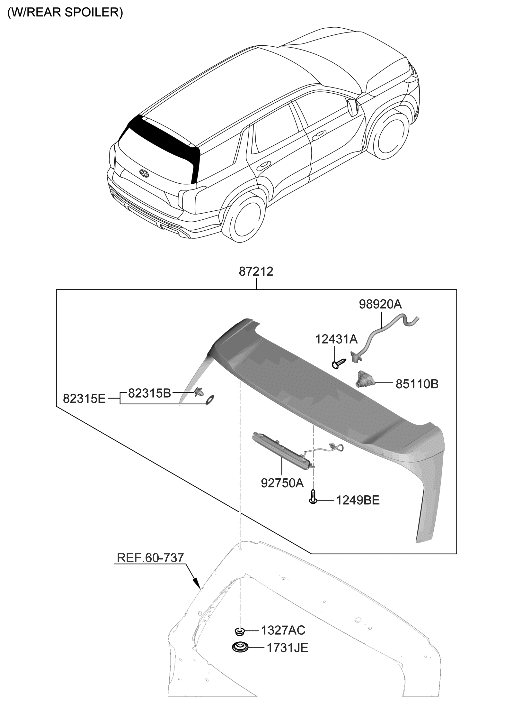 (W/REAR SPOILER)

87212

98920A

12431A

85110B

82315E

82315B

92750A

1249BE

REF.60-737

1327AC

1731JE