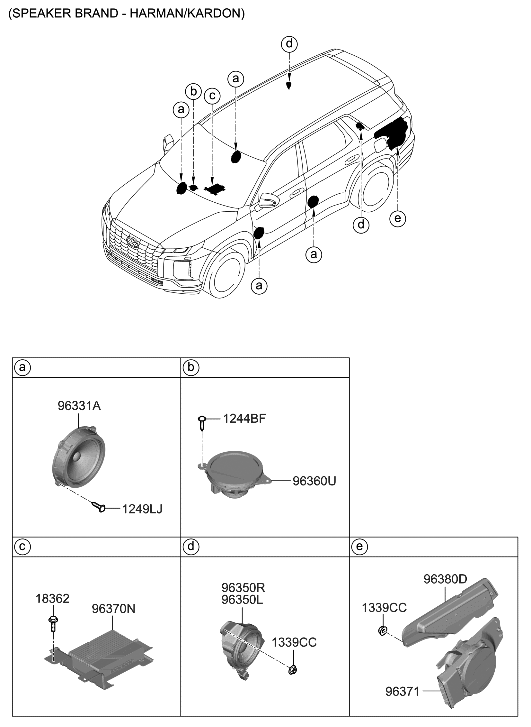 (SPEAKER BRAND - HARMAN/KARDON)

d
a
b
c
a
d
e
a
a

a
96331A
1249LJ

b
1244BF
96360U

c
18362
96370N

d
96350R
96350L
1339CC

e
96380D
1339CC
96371