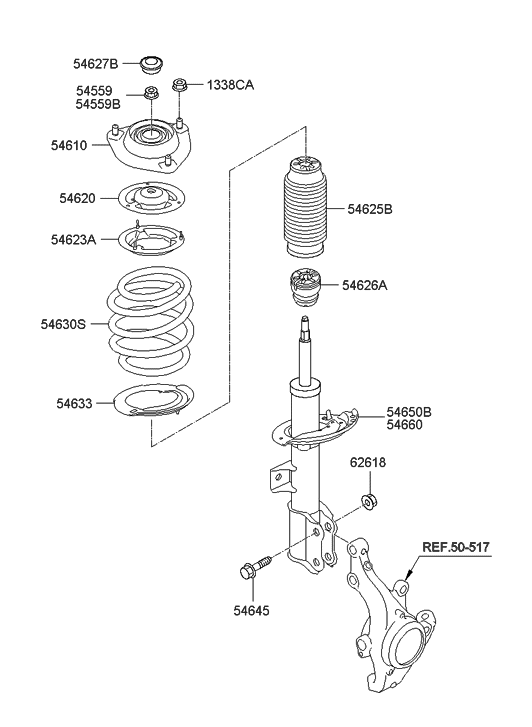 54627B

54559
54559B

1338CA

54610

54620

54623A

54630S

54633

54625B

54626A

54650B
54660

62618

REF.50-517

54645