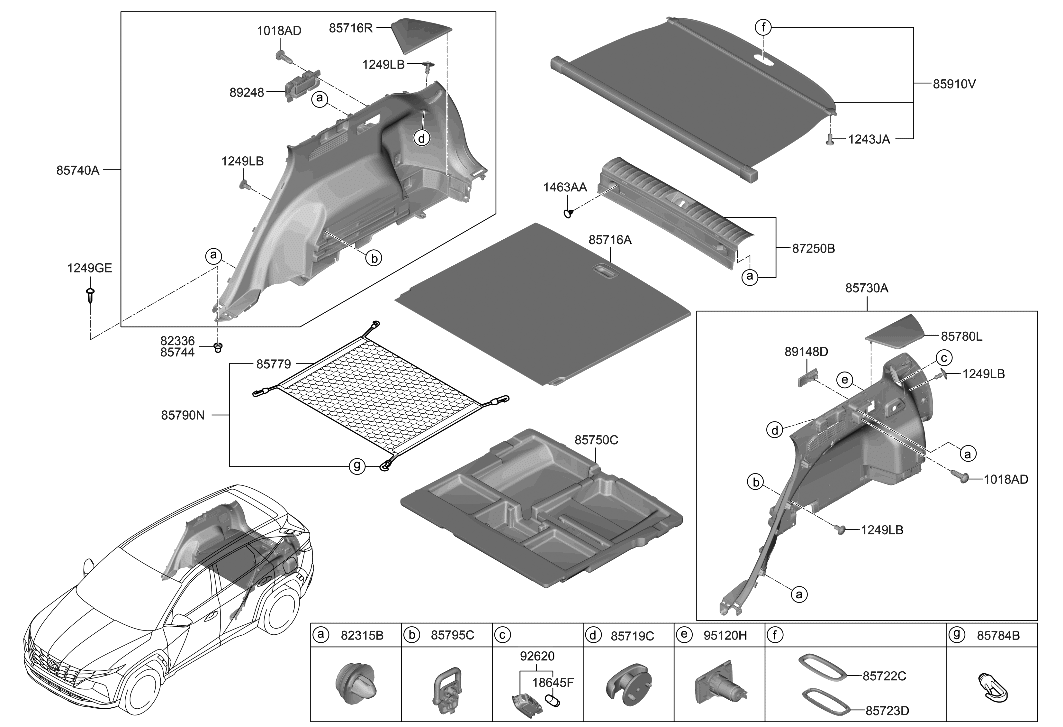 1018AD
85716R
1249LB
89248
a
d
85740A
1249LB
b
a
1249GE
82336
85744
f
85910V
1243JA
1463AA
87250B
a
85716A
85779
85790N
g
85750C
85730A
85780L
89148D
c
1249LB
e
d
a
1018AD
b
1249LB
a

| a 82315B | b 85795C | c | d 85719C | e 95120H | f | g 85784B |
|---|---|---|---|---|---|---|
| | | 92620 18645F | | | 85722C 85723D | |