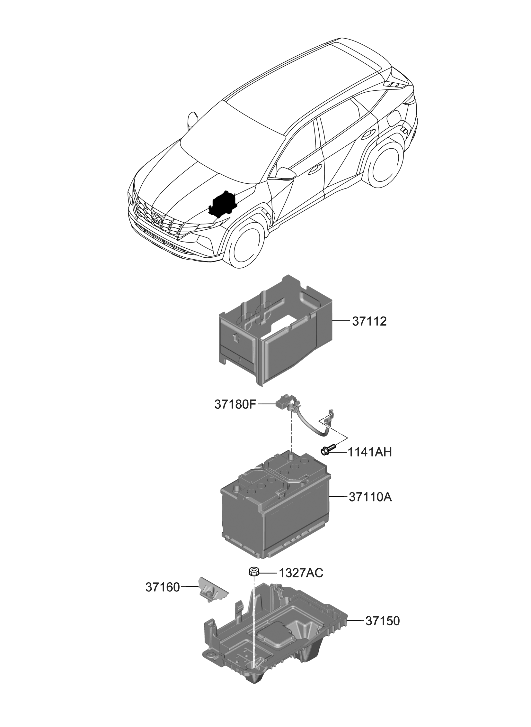 37112

37180F

1141AH

37110A

1327AC

37160

37150