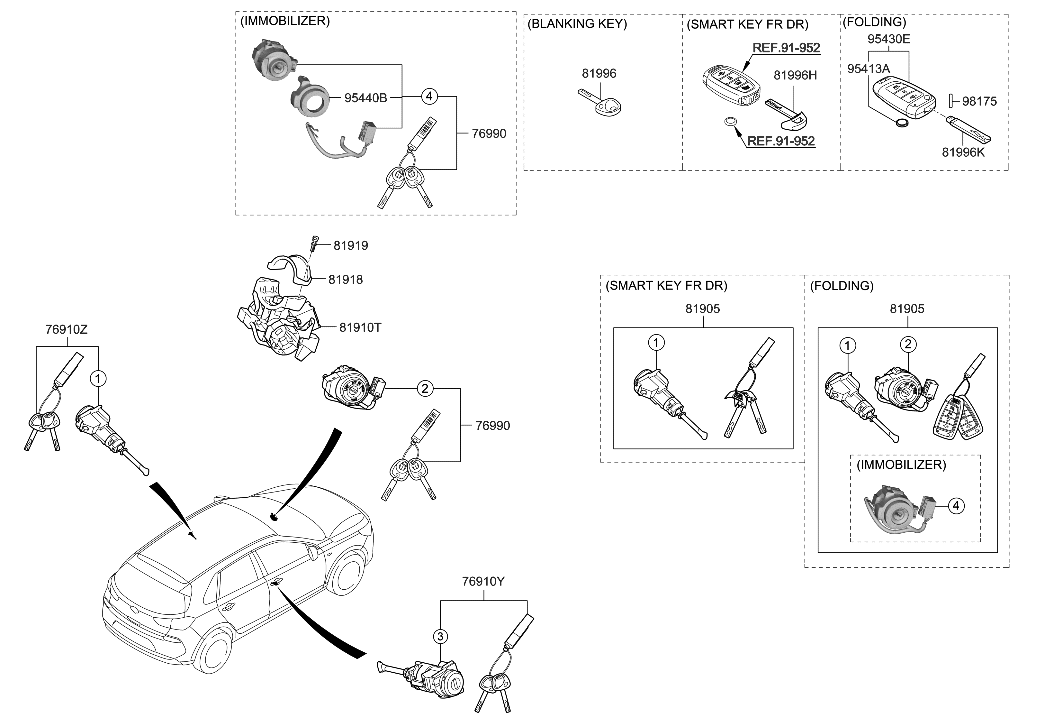 (IMMOBILIZER)
95440B
4
76990

(BLANKING KEY)
81996

(SMART KEY FR DR)
REF.91-952
81996H
REF.91-952

(FOLDING)
95430E
95413A
98175
81996K

81919
81918
81910T

76910Z
1

2
76990

(SMART KEY FR DR)
81905
1

(FOLDING)
81905
1
2
(IMMOBILIZER)
4

76910Y
3