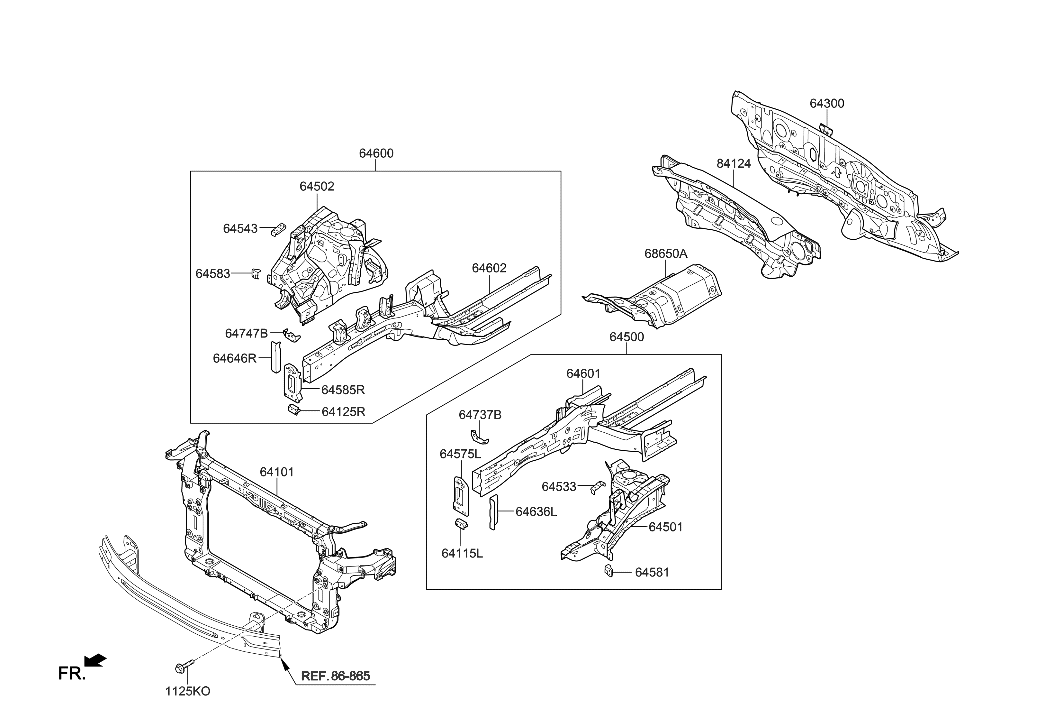 64300
84124
64600
64502
64543
64583
64602
68650A
64747B
64646R
64585R
64125R
64500
64601
64737B
64575L
64533
64636L
64501
64115L
64581
64101
FR.
1125KO
REF.86-865