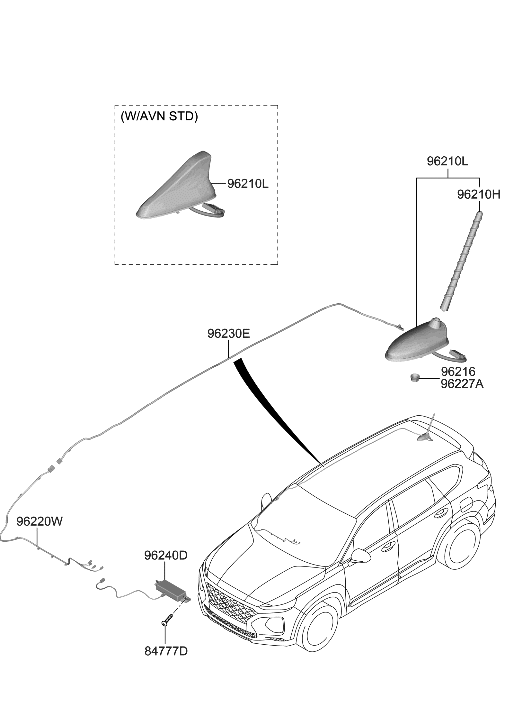 (W/AVN STD)
96210L
96210L
96210H
96230E
96216
96227A
96220W
96240D
84777D