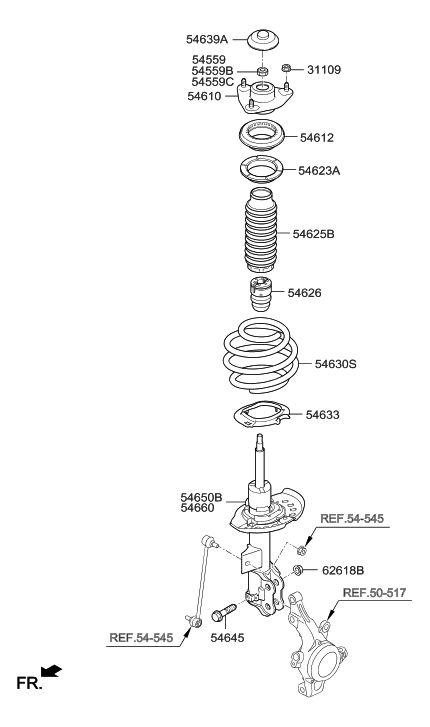 54639A
54559
54559B
54559C
54610
31109
54612
54623A
54625B
54626
54630S
54633
54650B
54660
REF.54-545
62618B
REF.50-517
REF.54-545
54645
FR.