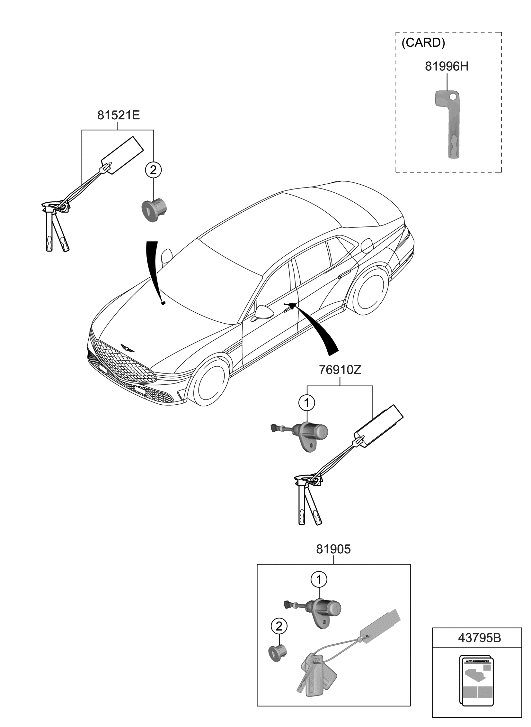 (CARD)
81996H

81521E
2

76910Z
1

81905
1
2

43795B