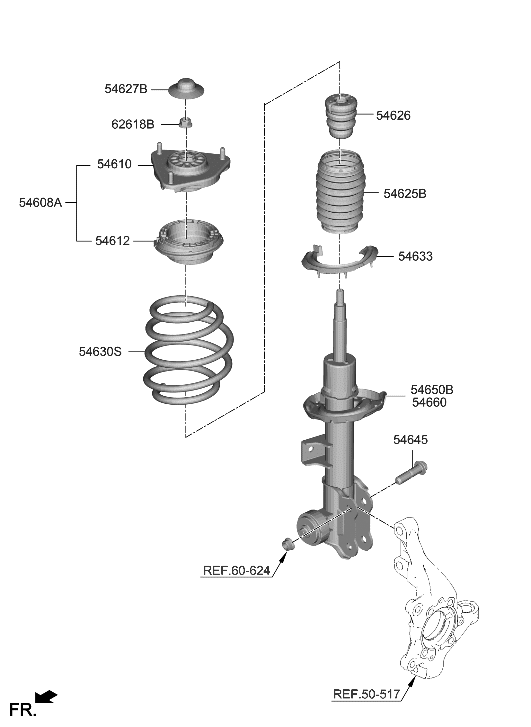 54627B
62618B
54610
54608A
54612
54630S
54626
54625B
54633
54650B
54660
54645
REF.60-624
REF.50-517
FR.