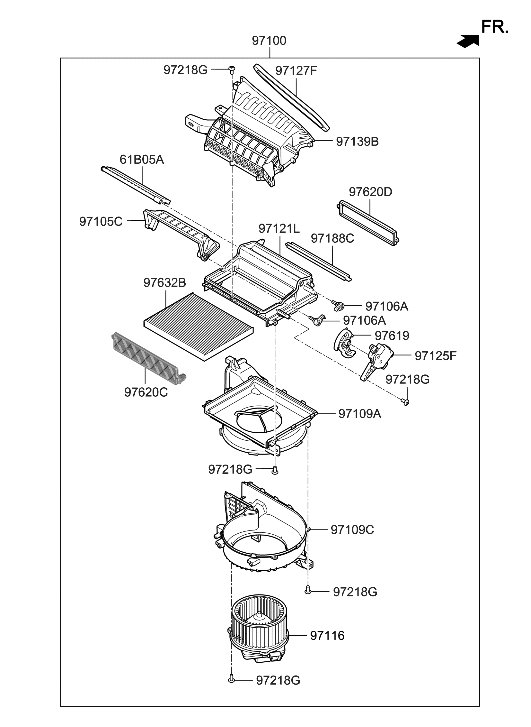 FR.

97100

97218G
97127F
97139B
61B05A
97620D
97105C
97121L
97188C
97632B
97106A
97106A
97619
97125F
97218G
97620C
97109A
97218G
97109C
97218G
97116
97218G