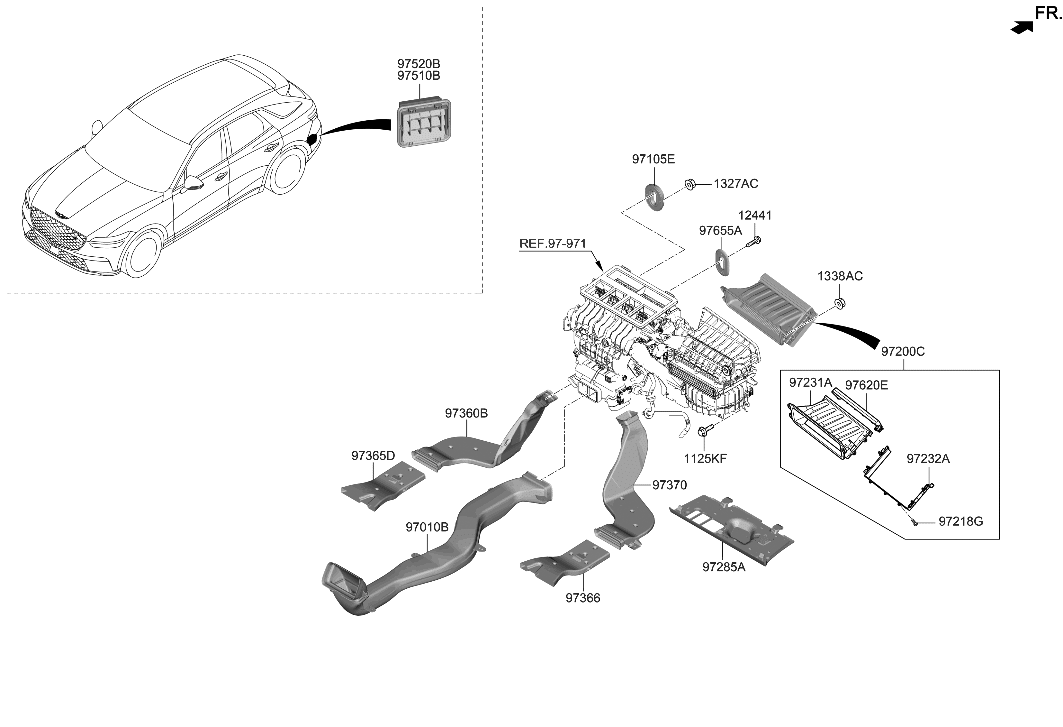 FR.

97520B
97510B

97105E
1327AC
12441
97655A
REF.97-971
1338AC
97200C
97231A
97620E
97232A
97218G
97360B
97365D
1125KF
97370
97010B
97285A
97366