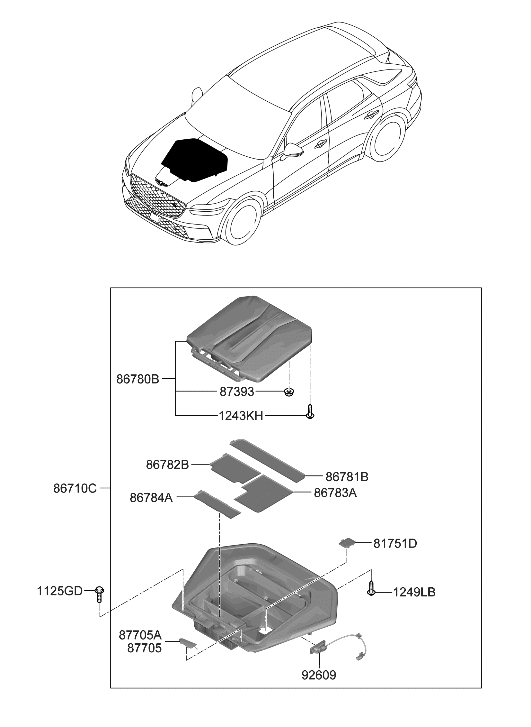 86780B
87393
1243KH
86782B
86781B
86710C
86784A
86783A
81751D
1125GD
1249LB
87705A
87705
92609