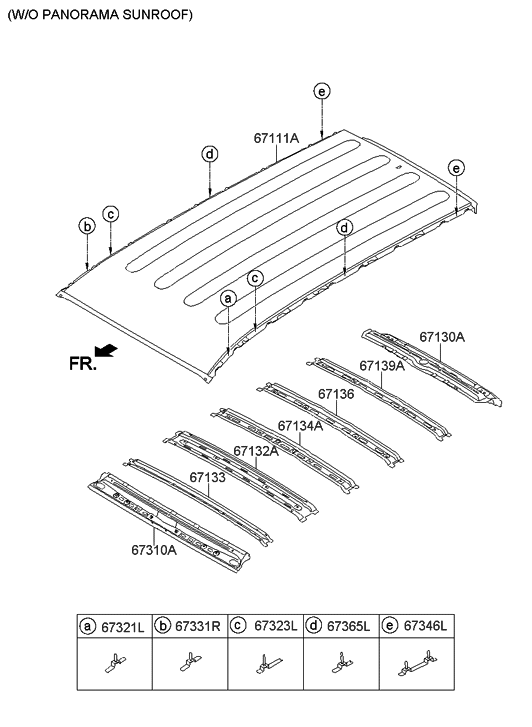 (W/O PANORAMA SUNROOF)

e
67111A
d
e
b
c
d
c
a
FR.
67130A
67139A
67136
67134A
67132A
67133
67310A

| a 67321L | b 67331R | c 67323L | d 67365L | e 67346L |
|---|---|---|---|---|
| | | | | |