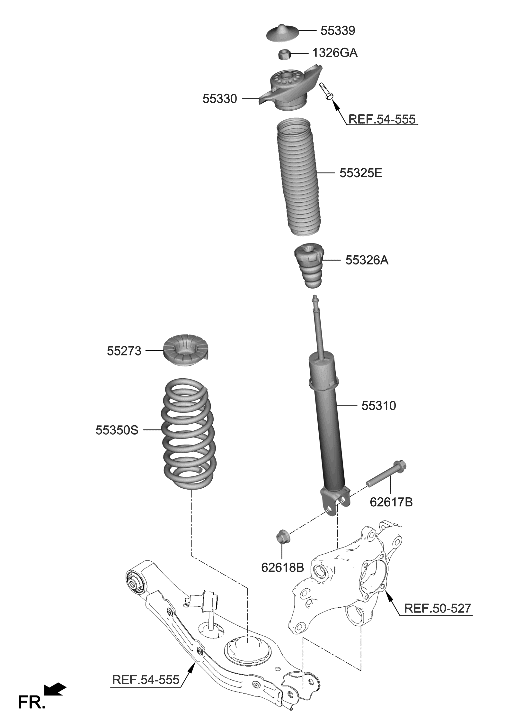 55339
1326GA
55330
REF.54-555
55325E
55326A
55273
55310
55350S
62617B
62618B
REF.50-527
REF.54-555
FR.