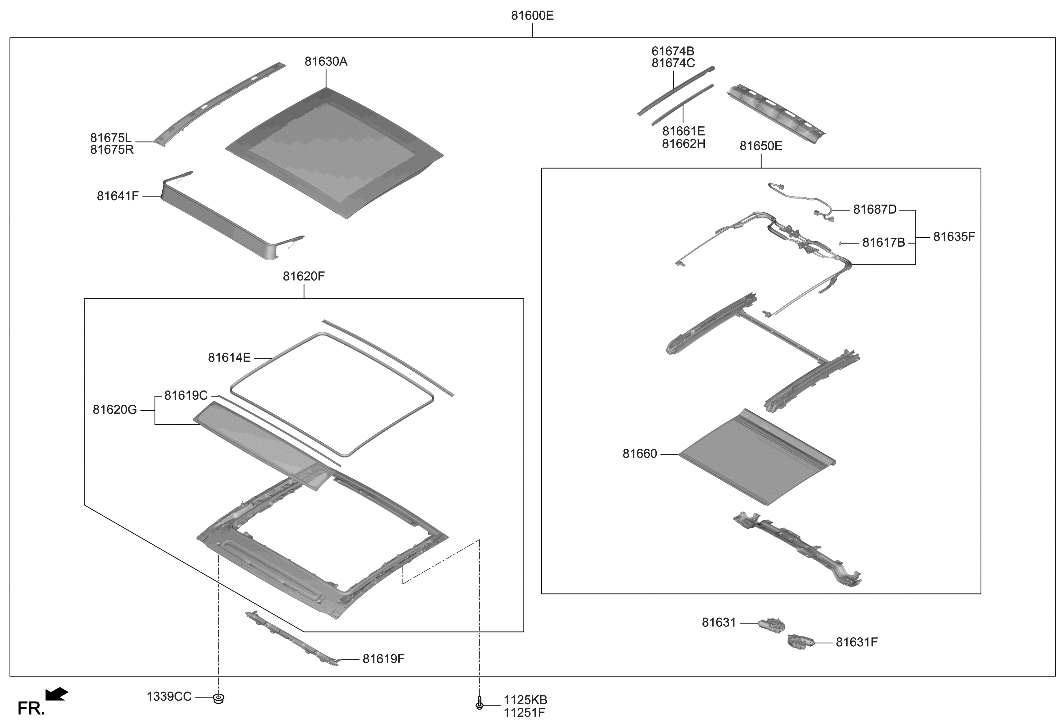 81600E

81630A

81675L
81675R

81641F

61674B
81674C

81661E
81662H

81650E

81687D

81617B

81635F

81620F

81614E

81619C

81620G

81660

81631

81631F

81619F

1339CC

1125KB
11251F

FR.