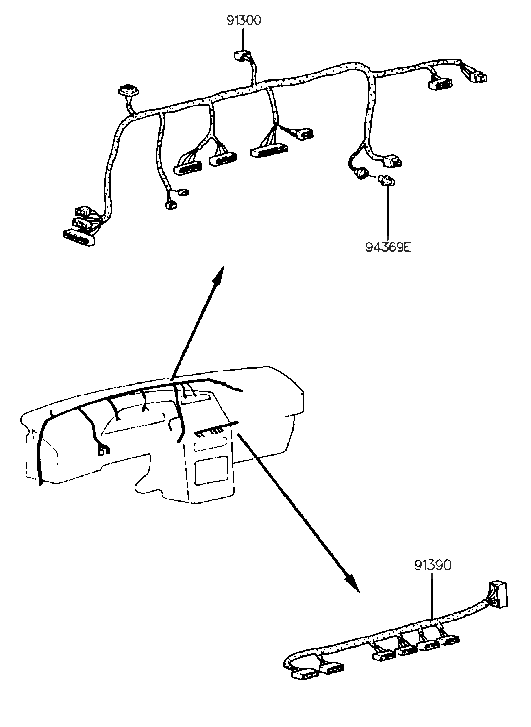 91300

94369E

91390