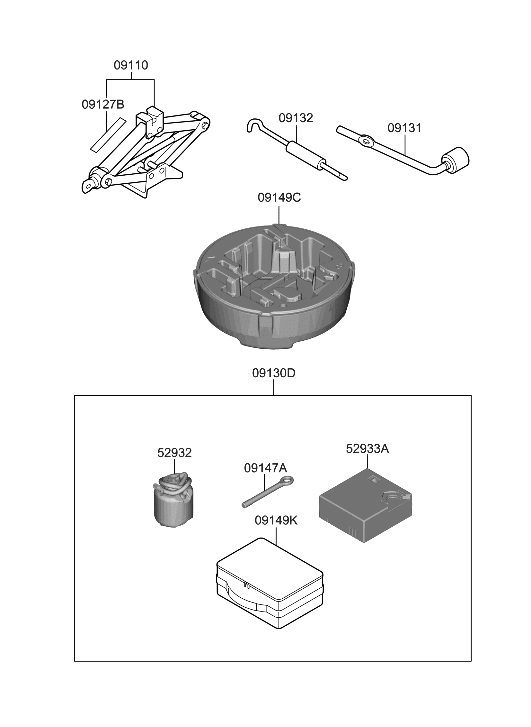 09110
09127B
09132
09131
09149C
09130D
52932
09147A
52933A
09149K