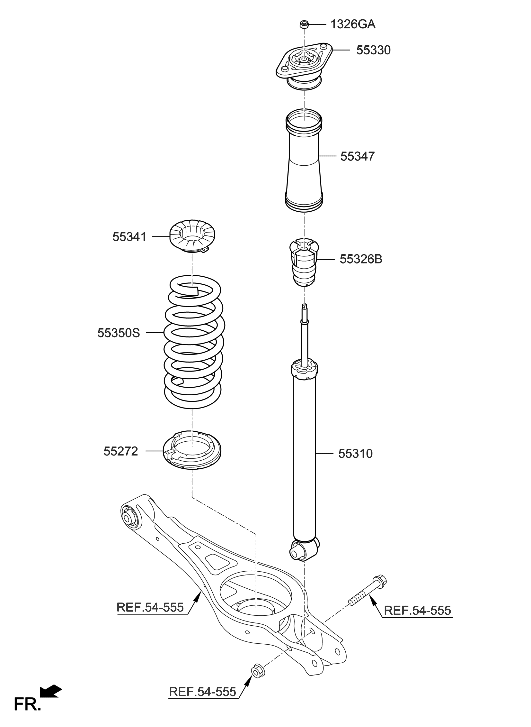 1326GA
55330
55347
55341
55326B
55350S
55272
55310
REF.54-555
REF.54-555
REF.54-555
FR.