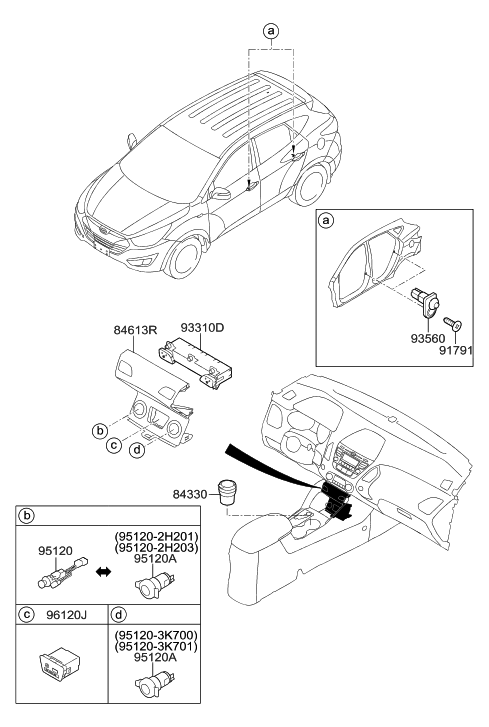 a

a

93560
91791

84613R
93310D

b
c
d

84330

b

95120
(95120-2H201)
(95120-2H203)
95120A

c 96120J

d
(95120-3K700)
(95120-3K701)
95120A