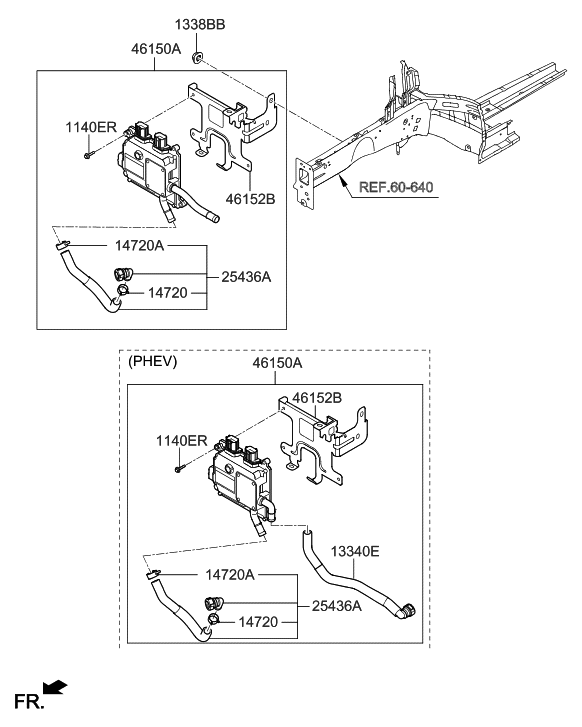 1338BB
46150A
1140ER
46152B
REF.60-640
14720A
25436A
14720

(PHEV)
46150A
46152B
1140ER
13340E
14720A
25436A
14720

FR.