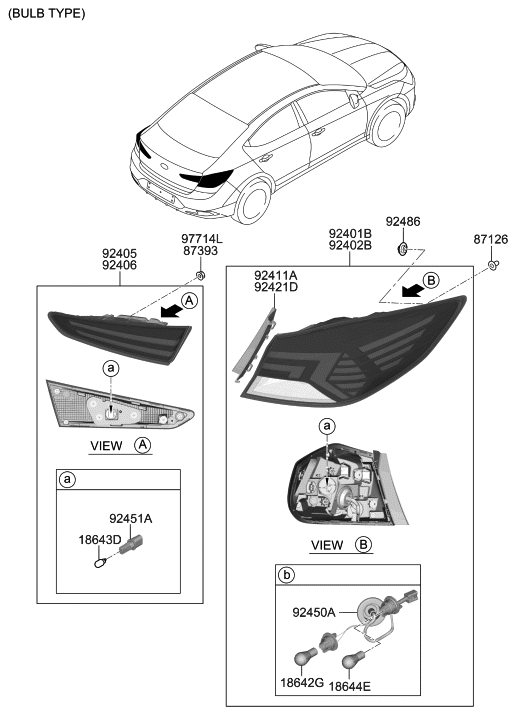 (BULB TYPE)

92405
92406

97714L
87393

A

a

VIEW A

a

92451A

18643D

92401B
92402B

92486

87126

92411A
92421D

B

a

VIEW B

b

92450A

18642G

18644E