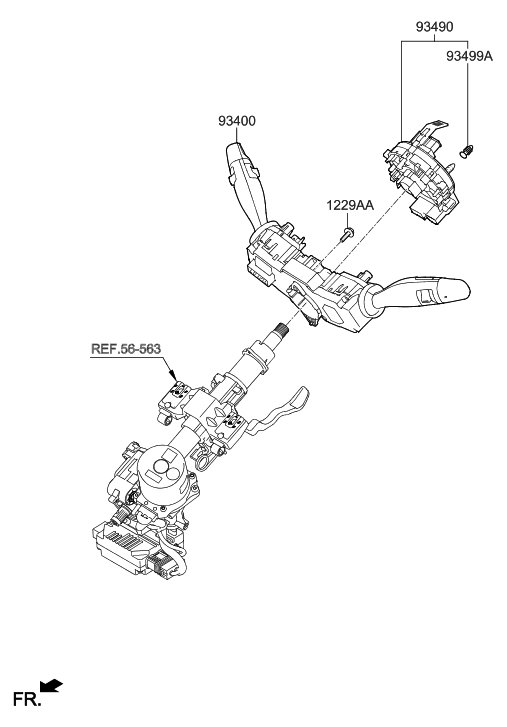 93490
93499A
93400
1229AA
REF.56-563
FR.