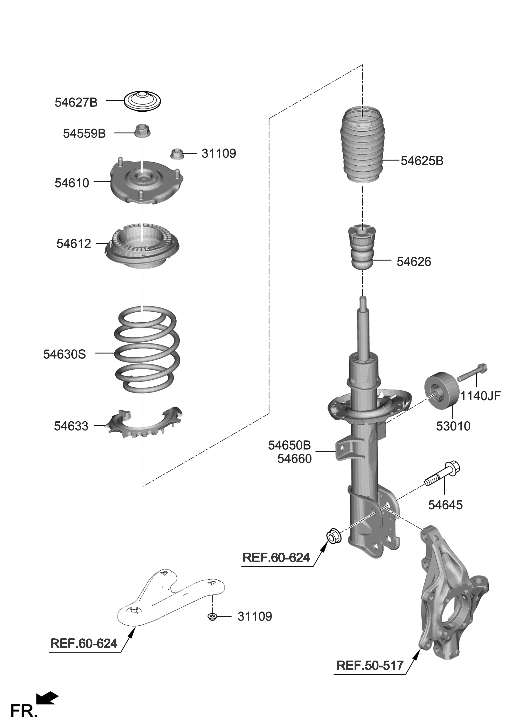 54627B
54559B
31109
54610
54612
54630S
54633
54625B
54626
1140JF
53010
54650B
54660
54645
REF.60-624
31109
REF.60-624
REF.50-517
FR.