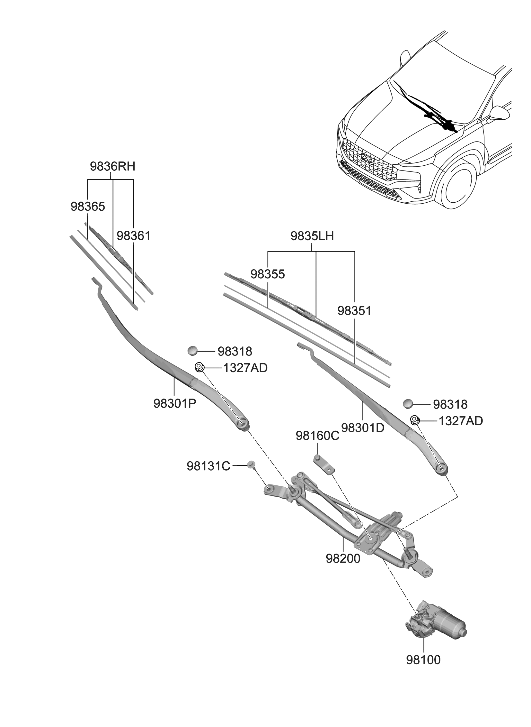 9836RH
98365
98361
9835LH
98355
98351
98318
1327AD
98301P
98318
1327AD
98301D
98160C
98131C
98200
98100