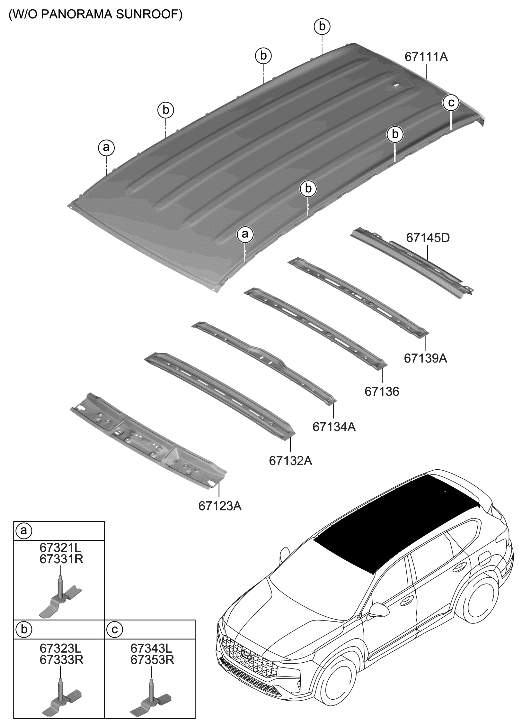 (W/O PANORAMA SUNROOF)

b
b
67111A
b
c
a
b
b
a
67145D
67139A
67136
67134A
67132A
67123A

a
67321L
67331R

b
67323L
67333R

c
67343L
67353R