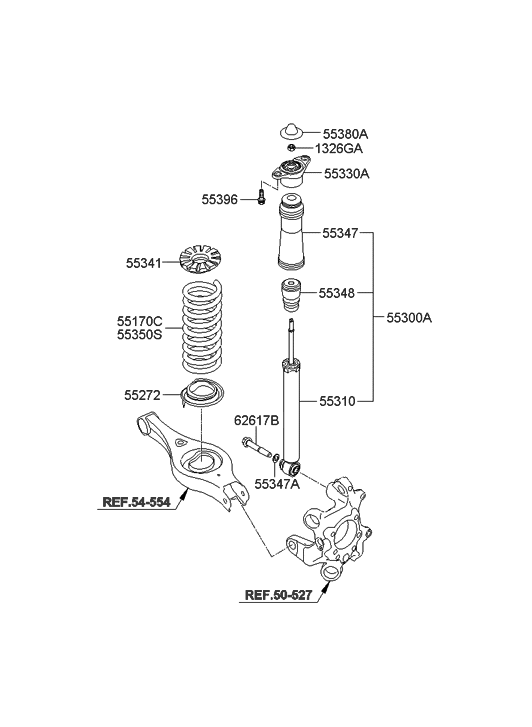 55380A
1326GA
55330A
55396
55347
55341
55348
55170C
55350S
55300A
55272
55310
62617B
55347A
REF.54-554
REF.50-527