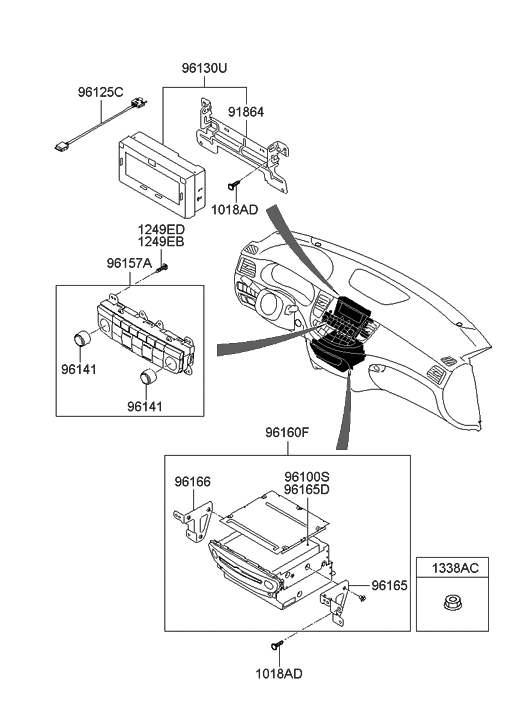 96130U

96125C

91864

1018AD

1249ED
1249EB

96157A

96141

96141

96160F

96166

96100S
96165D

96165

1338AC

1018AD