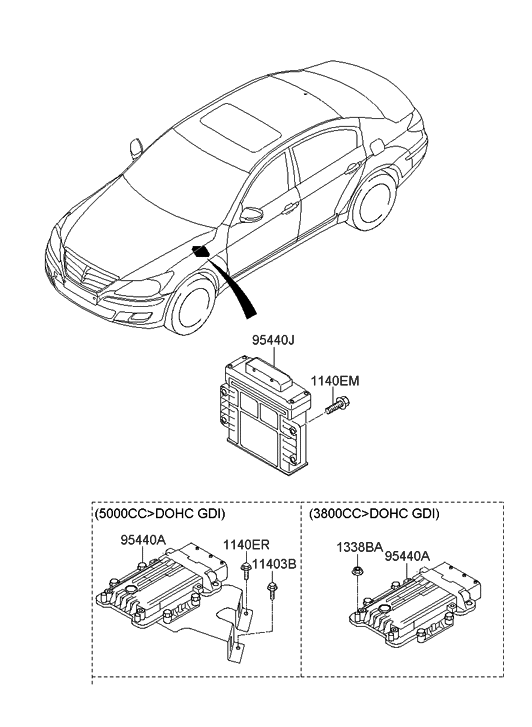 95440J
1140EM

(5000CC>DOHC GDI)
95440A
1140ER
11403B

(3800CC>DOHC GDI)
1338BA
95440A